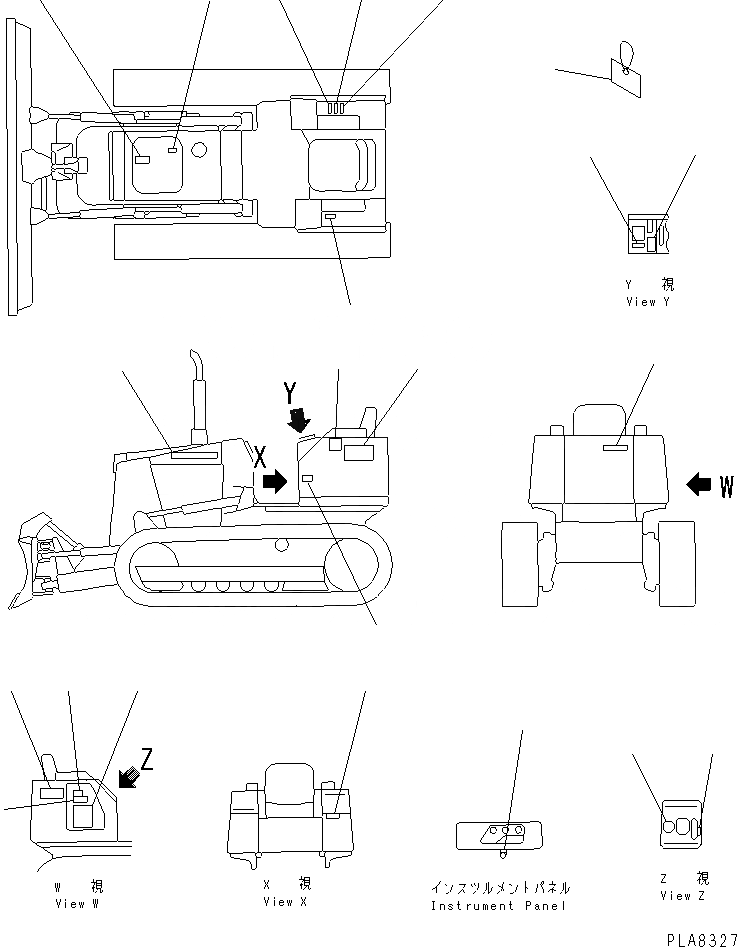 Y 視
View Y

Y
X
W

Z

W 視
View W

X 視
View X

インスツルメントパネル
Instrument Panel

Z 視
View Z

PLA8327