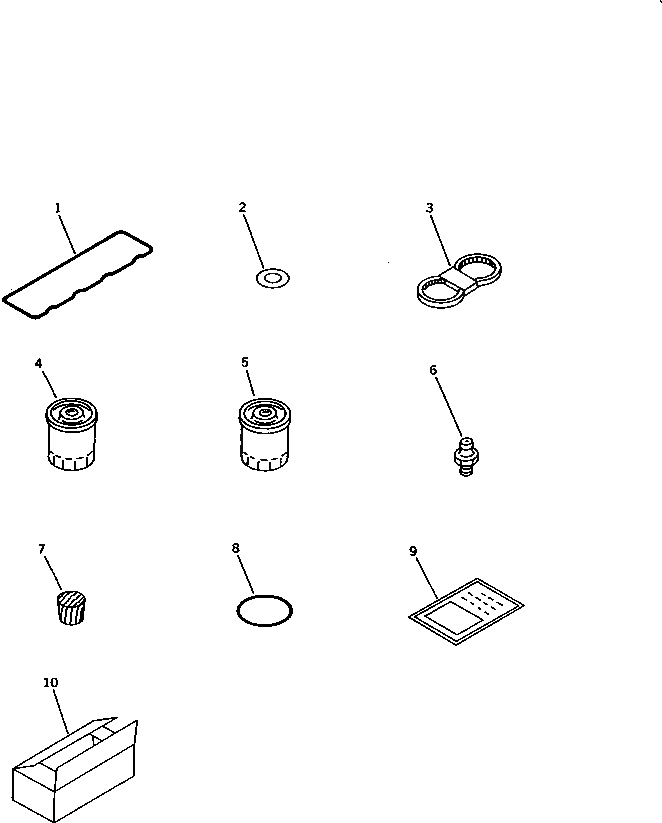 1
2
3
4
5
6
7
8
9
10