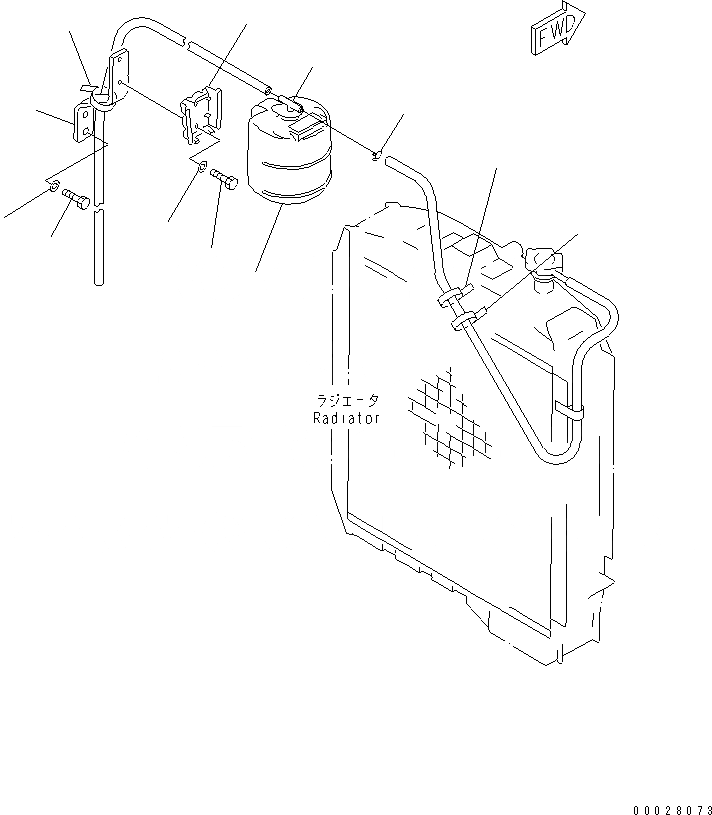 FWD

ラジエータ
Radiator

00028073