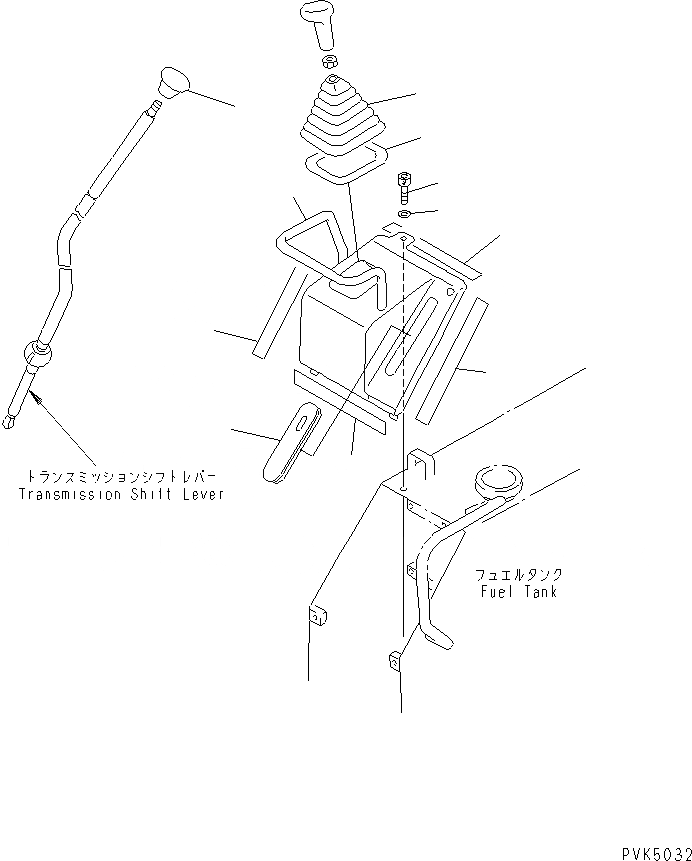 トランスミッションシフトレバー
Transmission Shift Lever

フュエルタンク
Fuel Tank

PVK5032