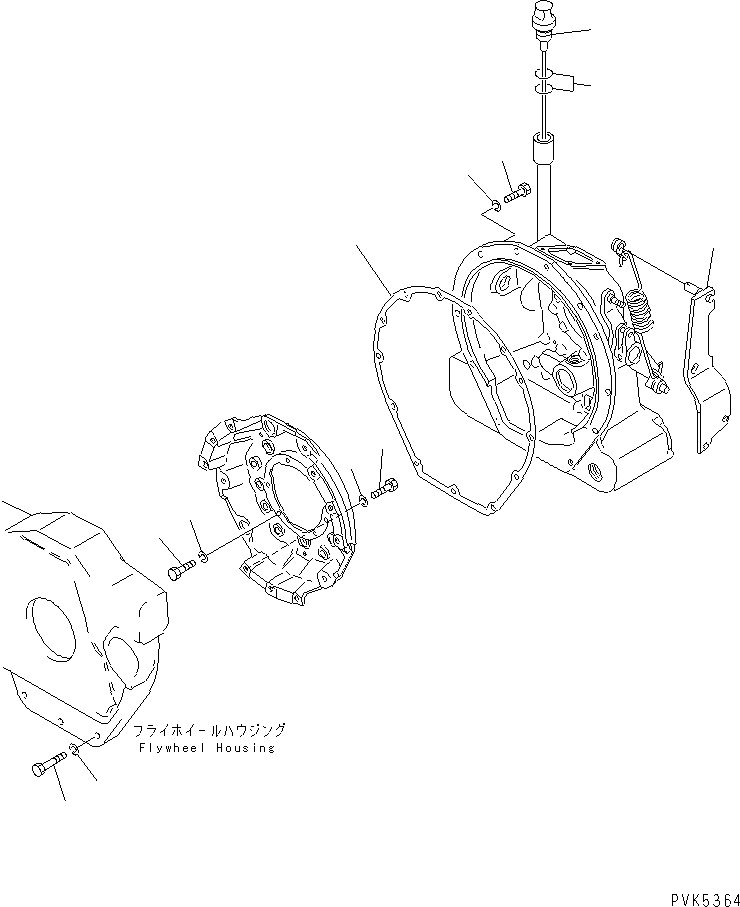 フライホイールハウジング
Flywheel Housing

PVK5364