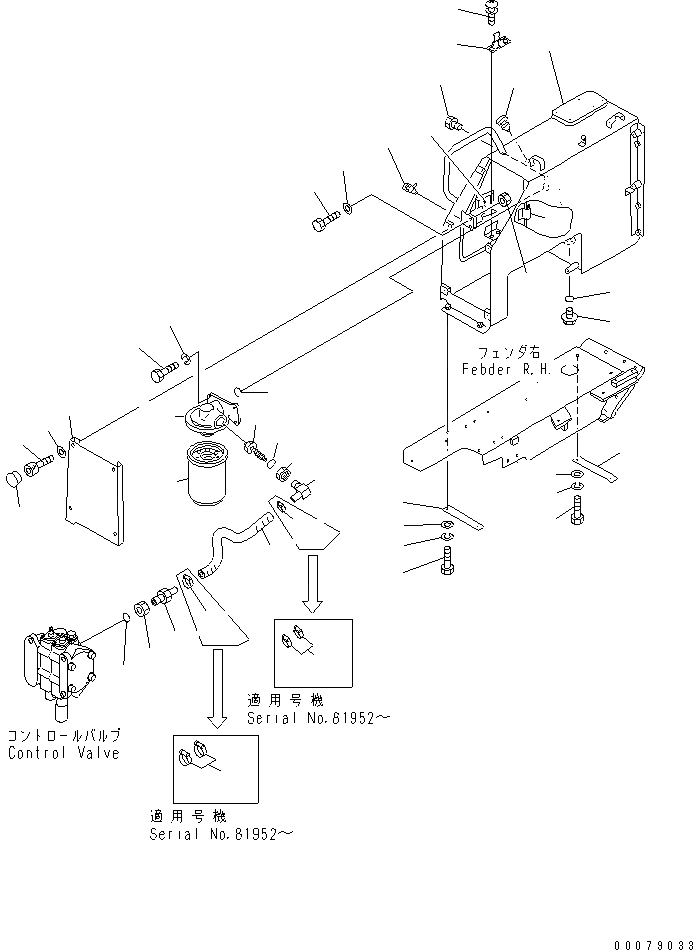 フェンダ右
Febder R.H.

適用号機
Serial No.81952～

コントロールバルブ
Control Valve

適用号機
Serial No.81952～

00079033