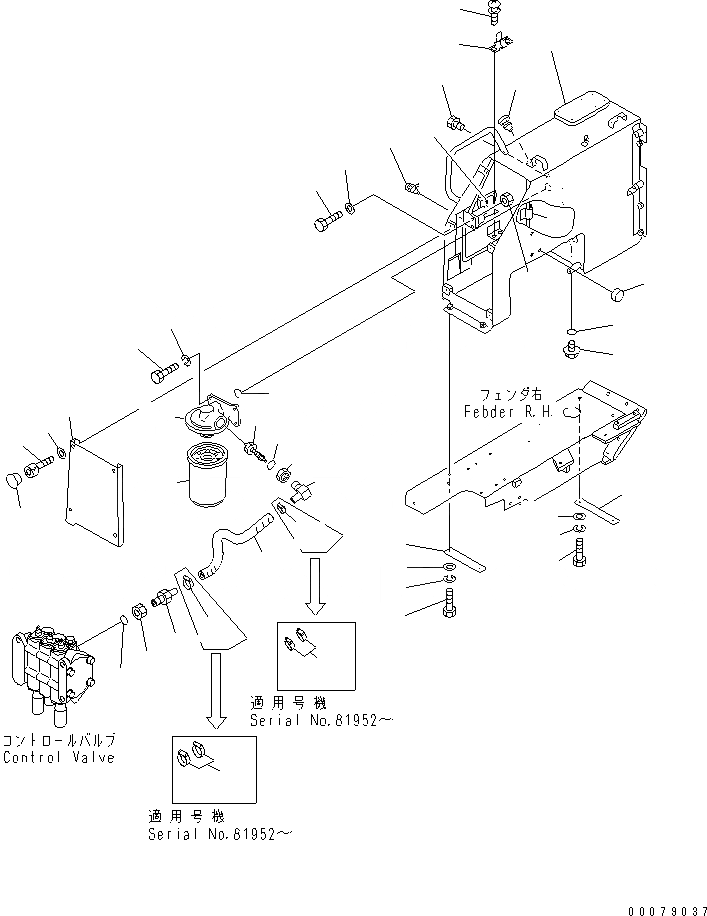 フェンダ右
Febder R.H.

適用号機
Serial No.81952~

コントロールバルブ
Control Valve

適用号機
Serial No.81952~

00079037