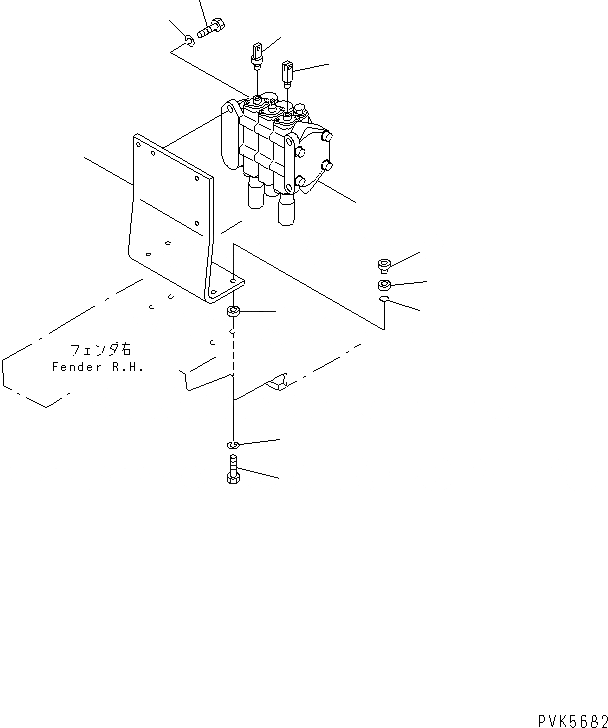 フェンダ右
Fender R.H.

PVK5682