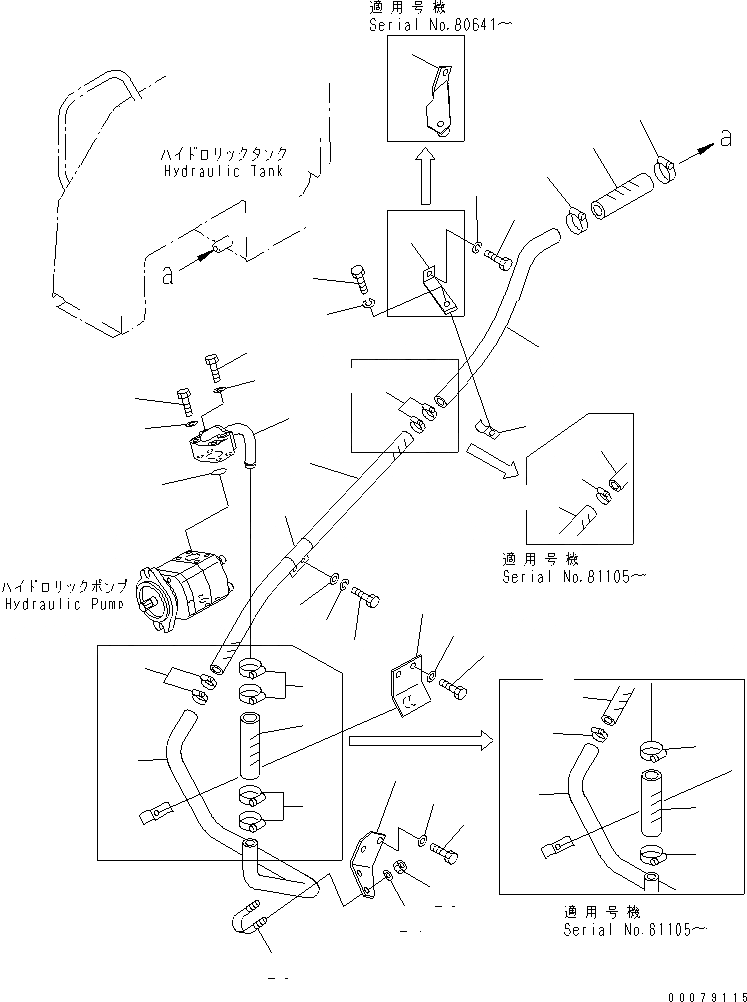 適用号機
Serial No.80641~

ハイドロリックタンク
Hydraulic Tank

a

a

適用号機
Serial No.81105~

ハイドロリックポンプ
Hydraulic Pump

適用号機
Serial No.81105~

00079115