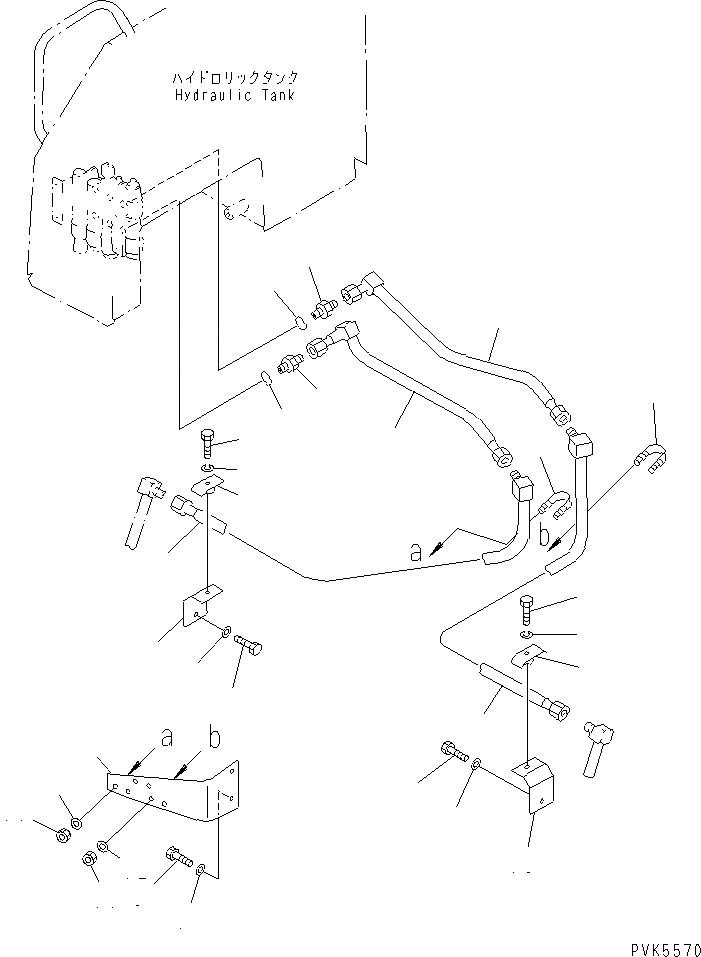 ハイドロリックタンク
Hydraulic Tank

a
b

a
b

PVK5570