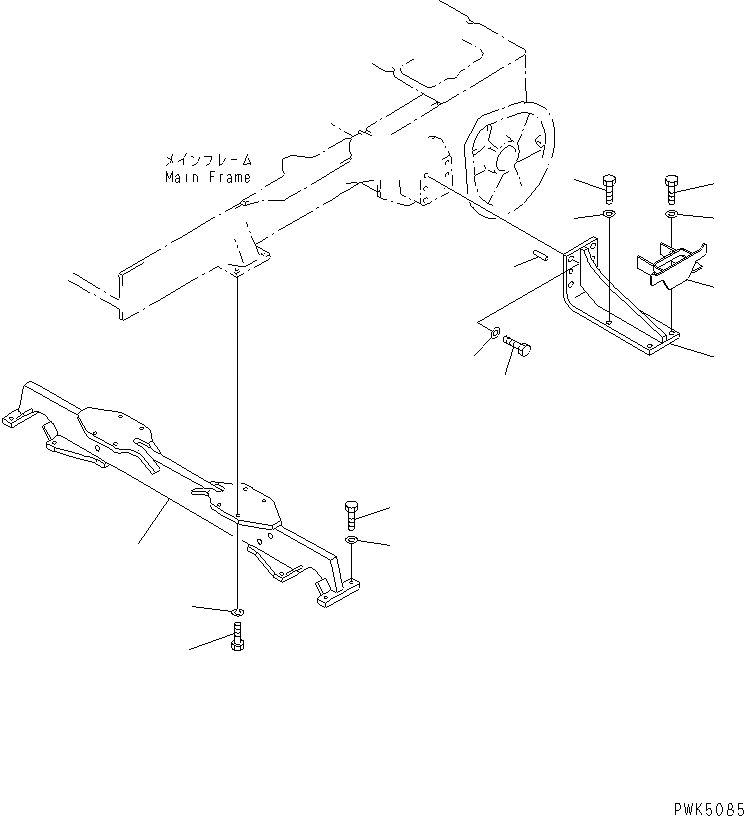 メインフレーム
Main Frame

PWK5085