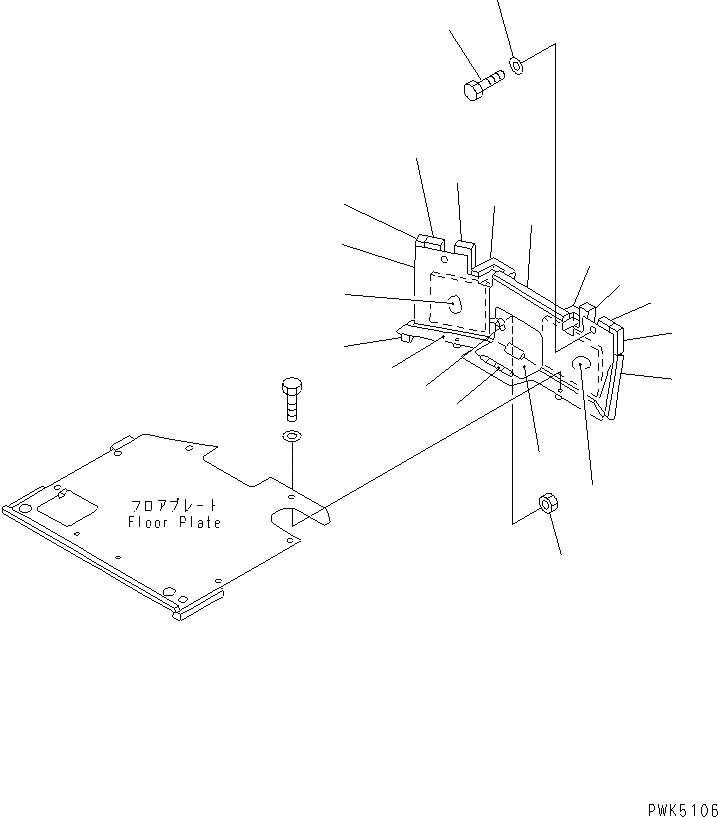 フロアプレート
Floor Plate

PWK5106