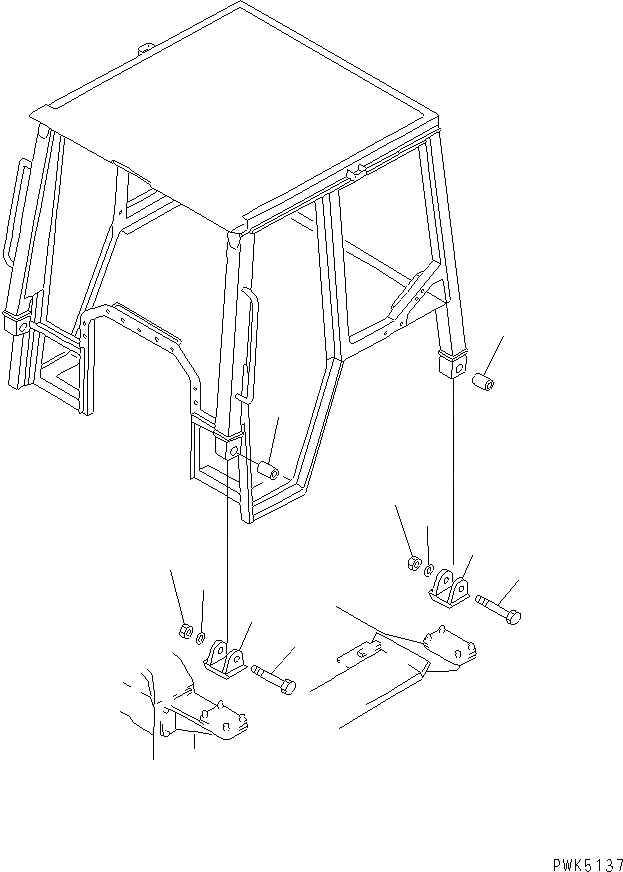 PWK5137