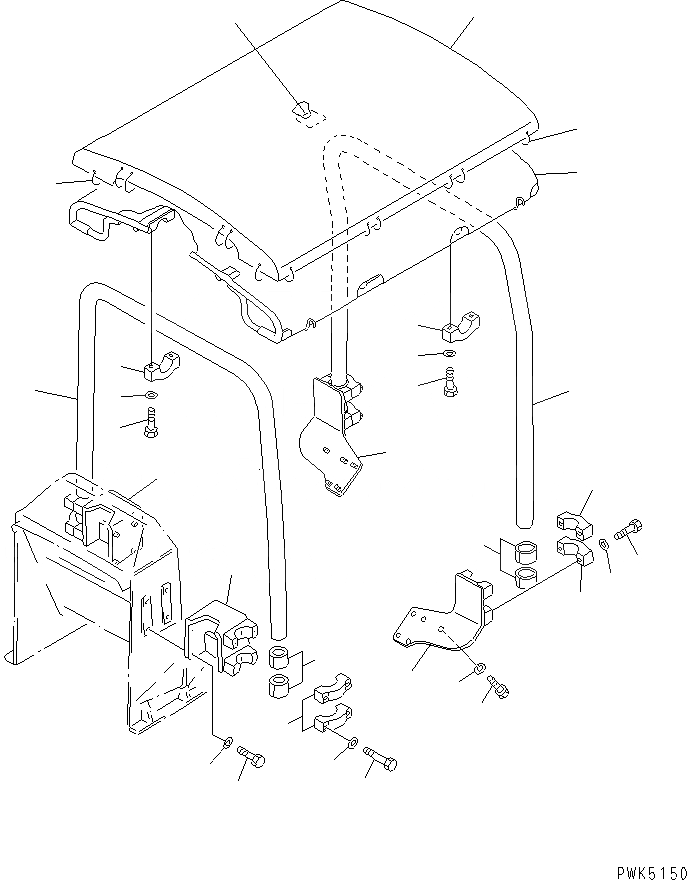 PWK5150