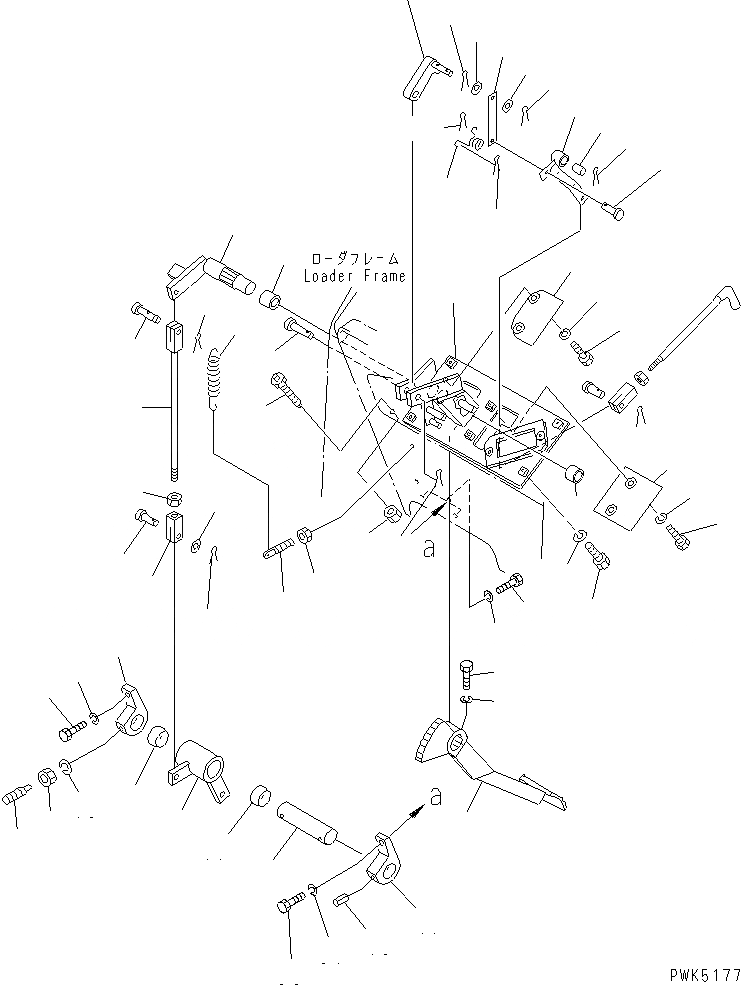 ローダフレーム
Loader Frame

a

a

PWK5177