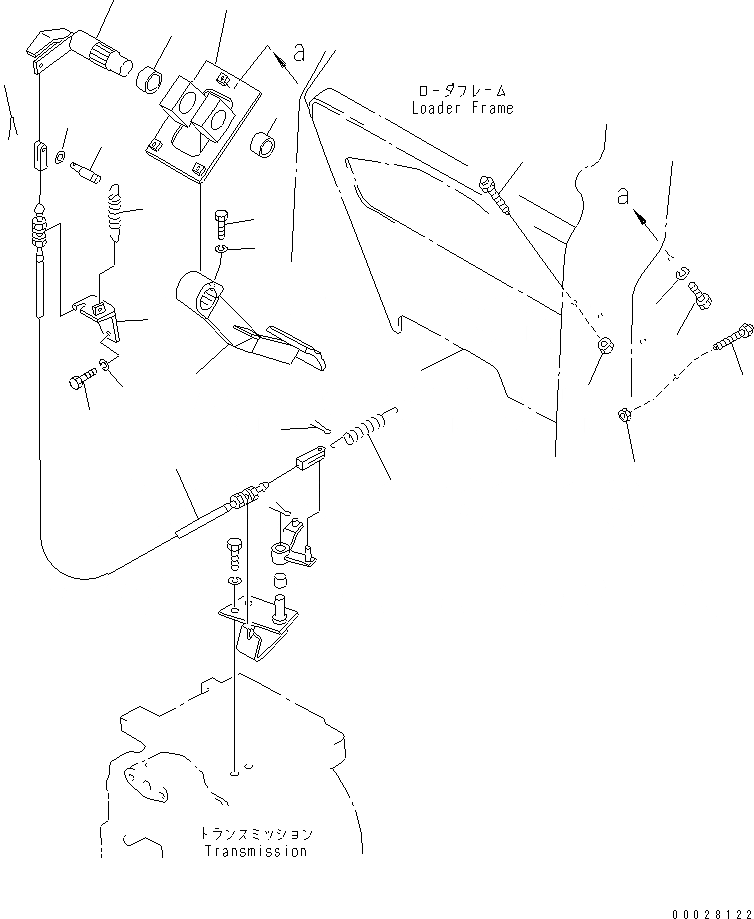 a

ローダフレーム
Loader Frame

a

トランスミッション
Transmission

00028122