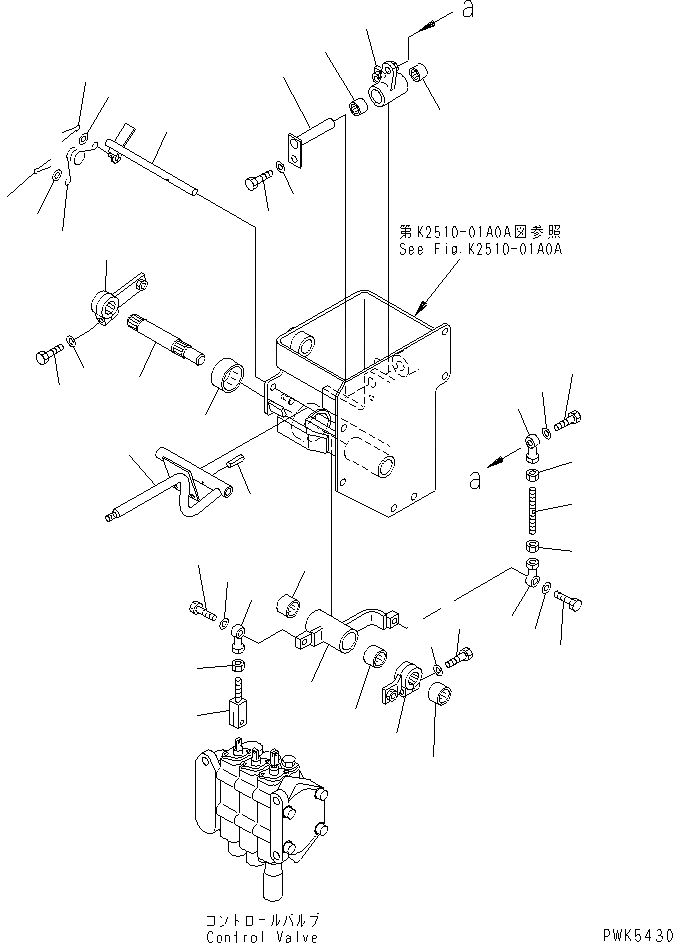 a

第K2510-01A0A図参照
See Fig.K2510-01A0A

a

コントロールバルブ
Control Valve

PWK5430