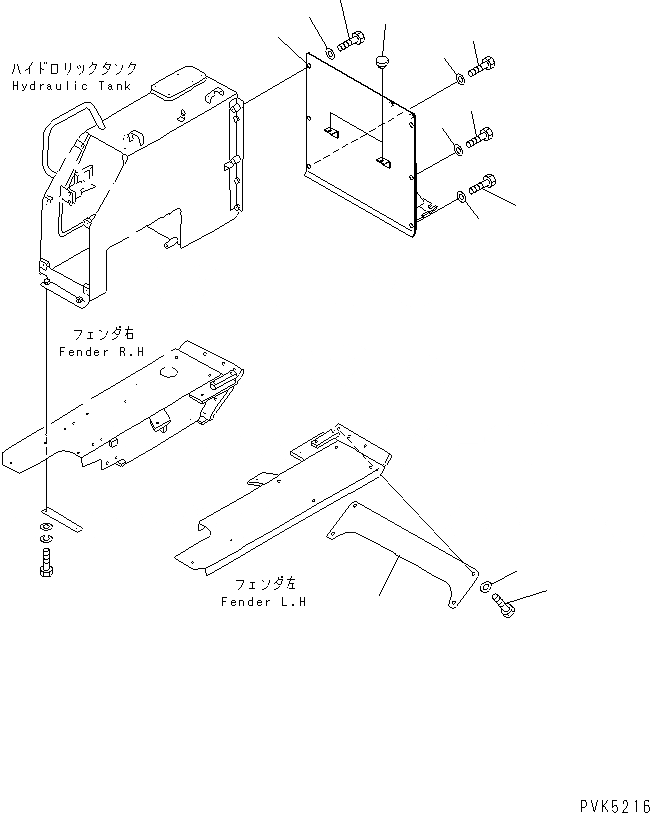 ハイドロリックタンク
Hydraulic Tank

フェンダ右
Fender R.H

フェンダ左
Fender L.H

PVK5216