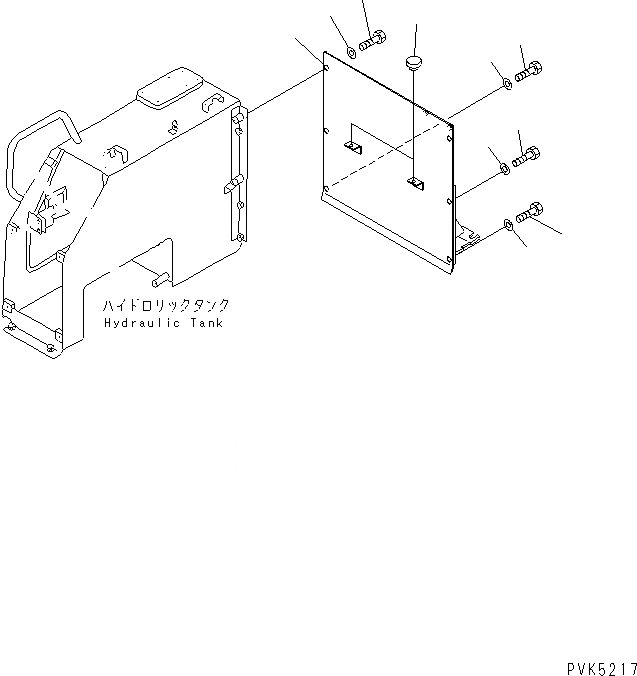 ハイドロリックタンク
Hydraulic Tank

PVK5217