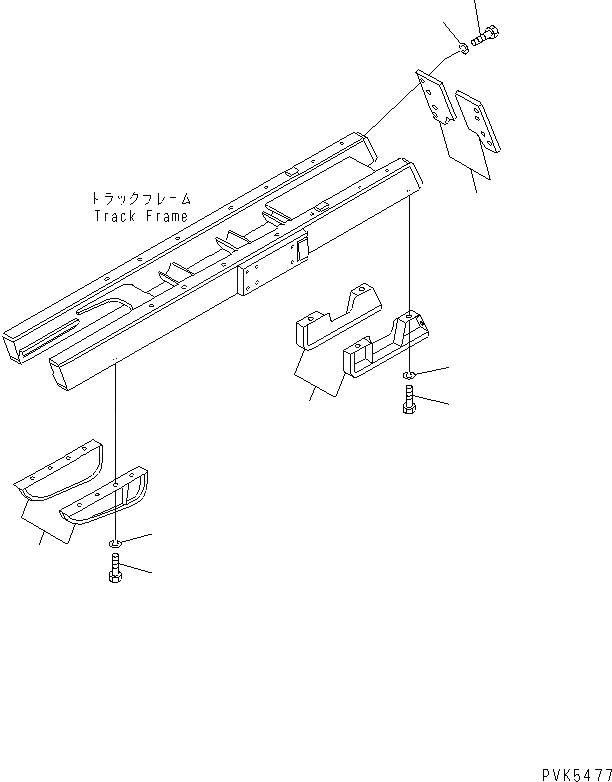 トラックフレーム
Track Frame

PVK5477