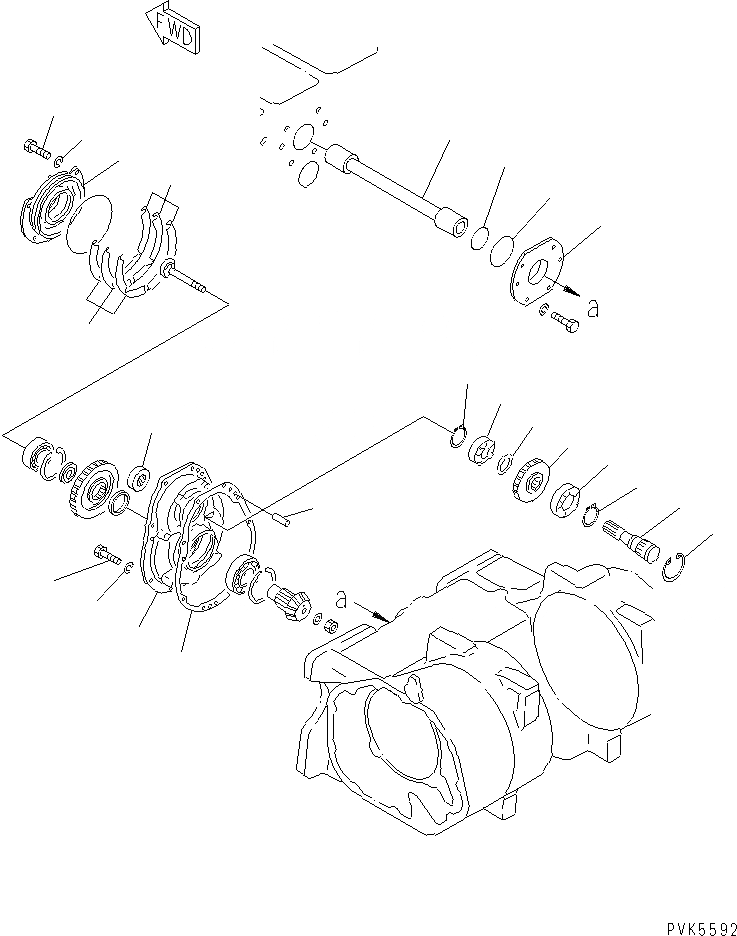 FWD

a

a

PVK5592