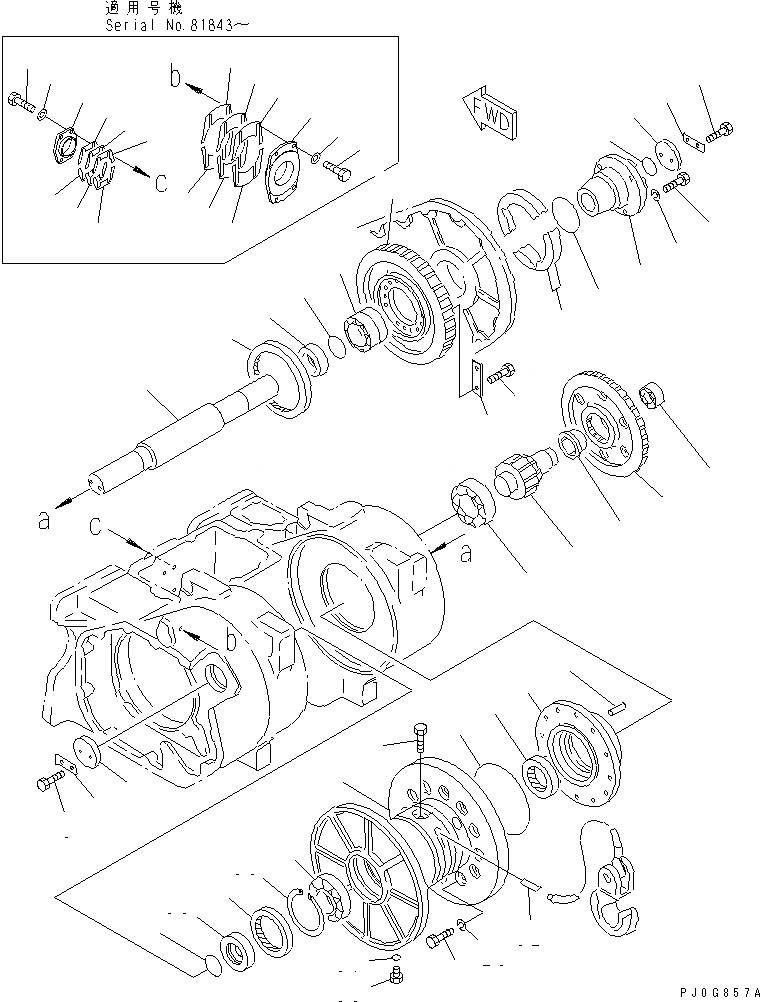 適用号機
Serial No.81843~

b

c

FWD

a

c

a

b

PJ0G857A