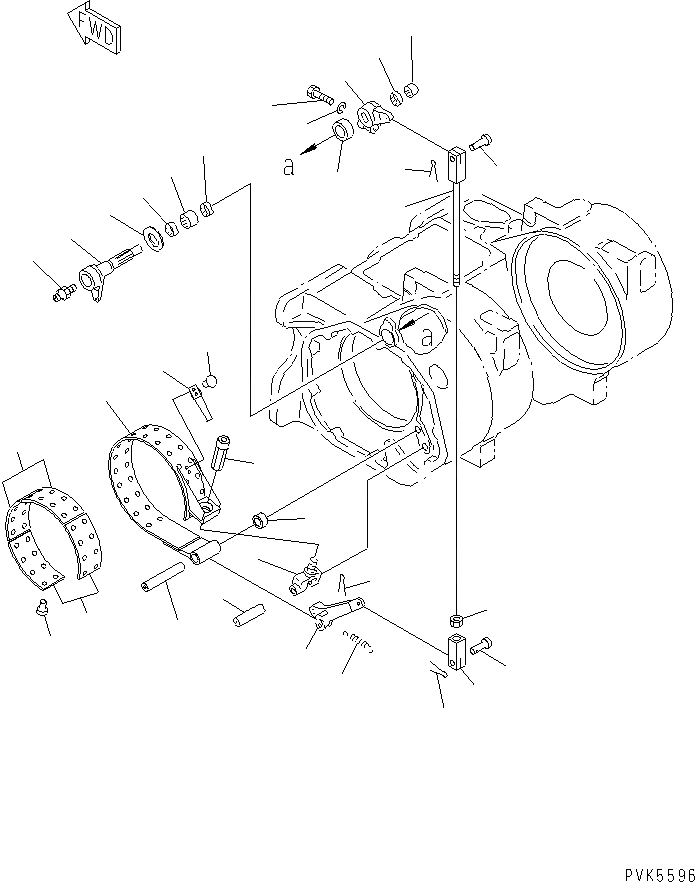 FWD

a

a

PVK5596