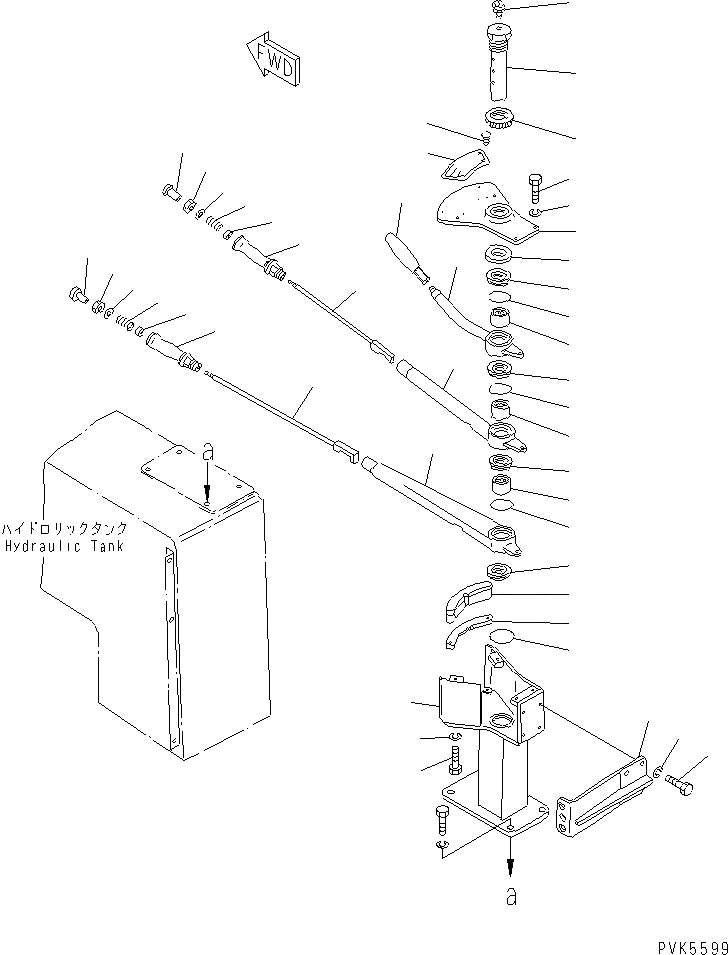 FWD

a

ハイドロリックタンク
Hydraulic Tank

a

PVK5599