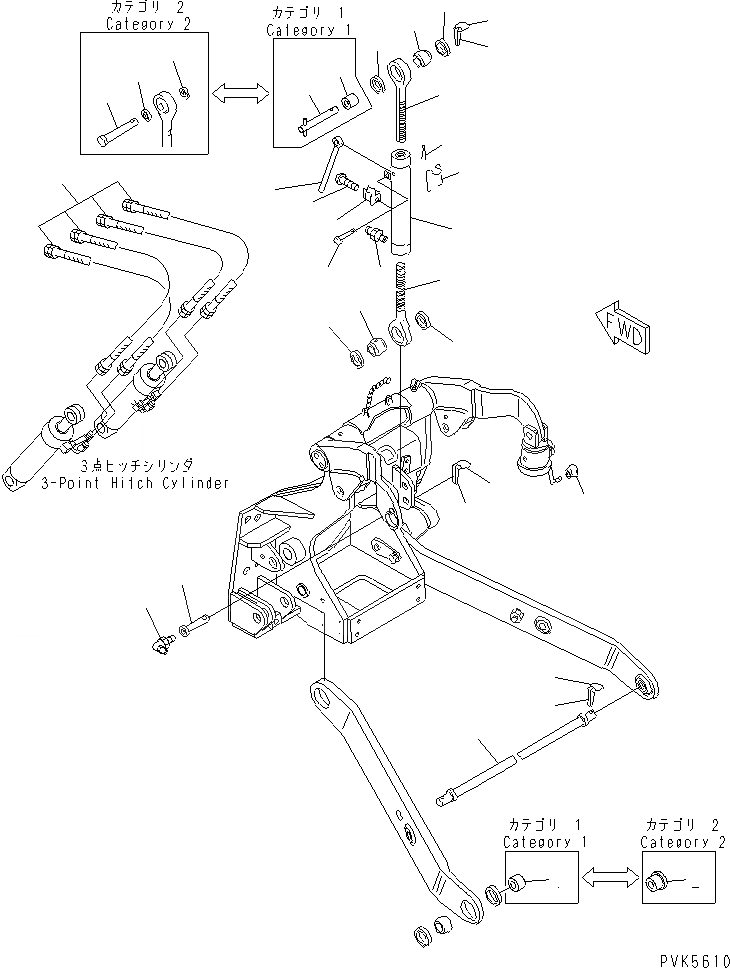 カテゴリ 2
Category 2

カテゴリ 1
Category 1

FWD

3点ヒッチシリンダ
3-Point Hitch Cylinder

カテゴリ 1
Category 1

カテゴリ 2
Category 2

PVK5610