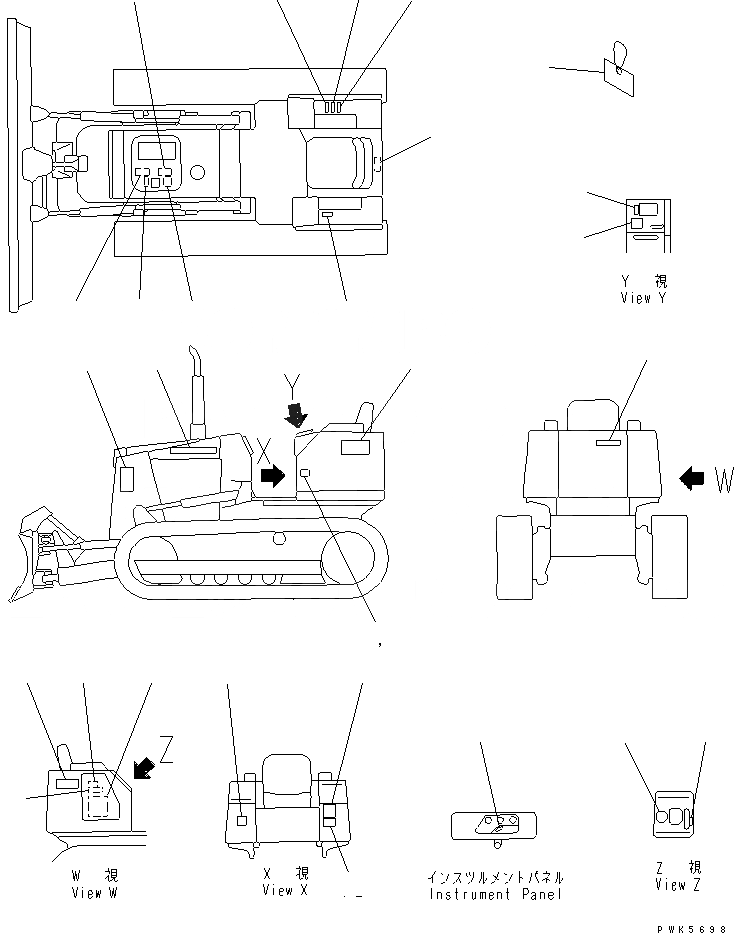 Y 視
View Y

Y

X

W

Z

W 視
View W

X 視
View X

インスツルメントパネル
Instrument Panel

Z 視
View Z

PWK5698