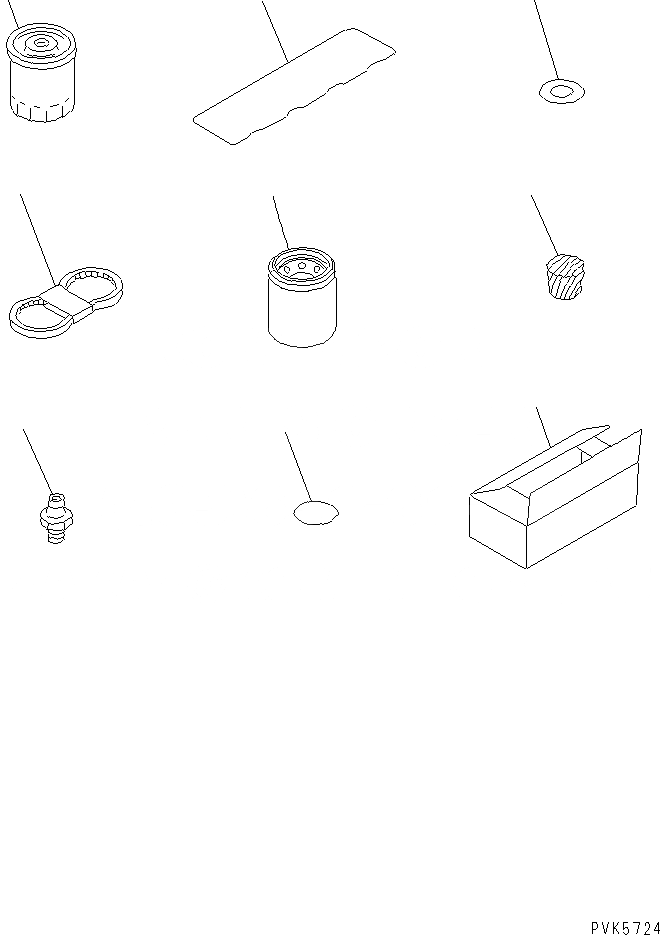 PVK5724