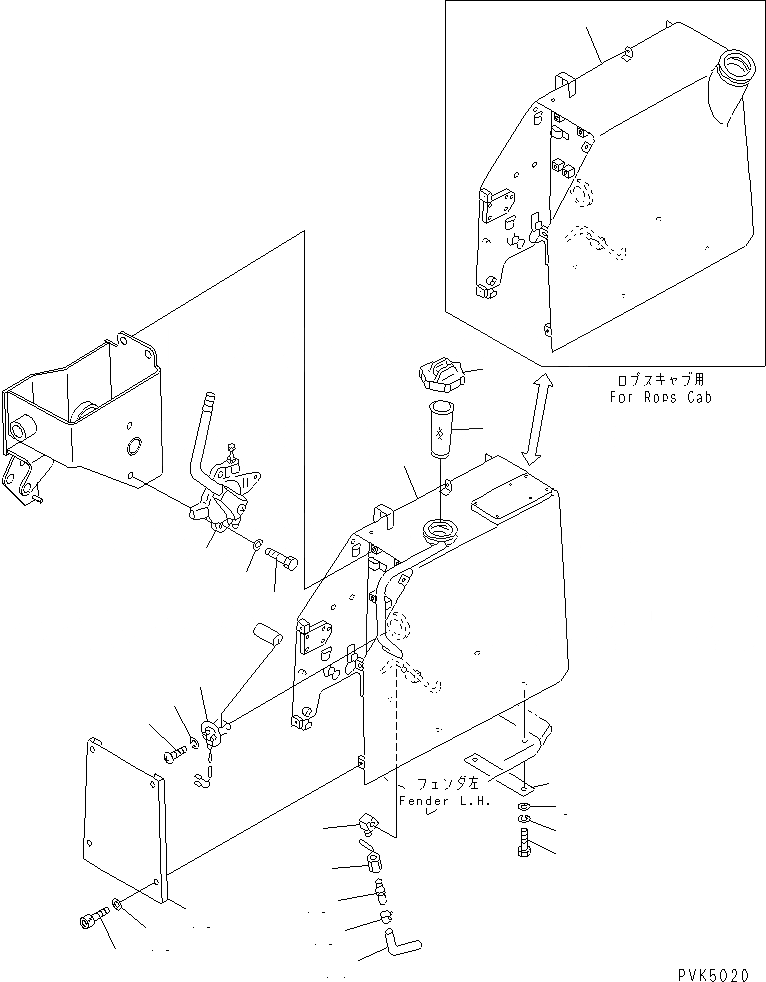 ロプスキャブ用
For Rops Cab

フェンダ左
Fender L.H.

PVK5020