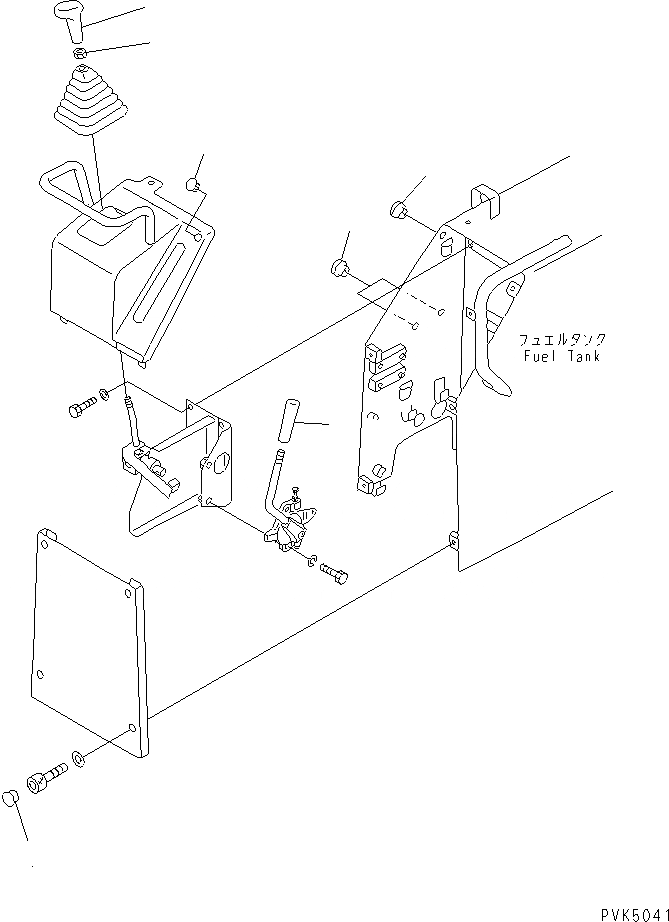 フュエルタンク
Fuel Tank

PVK5041