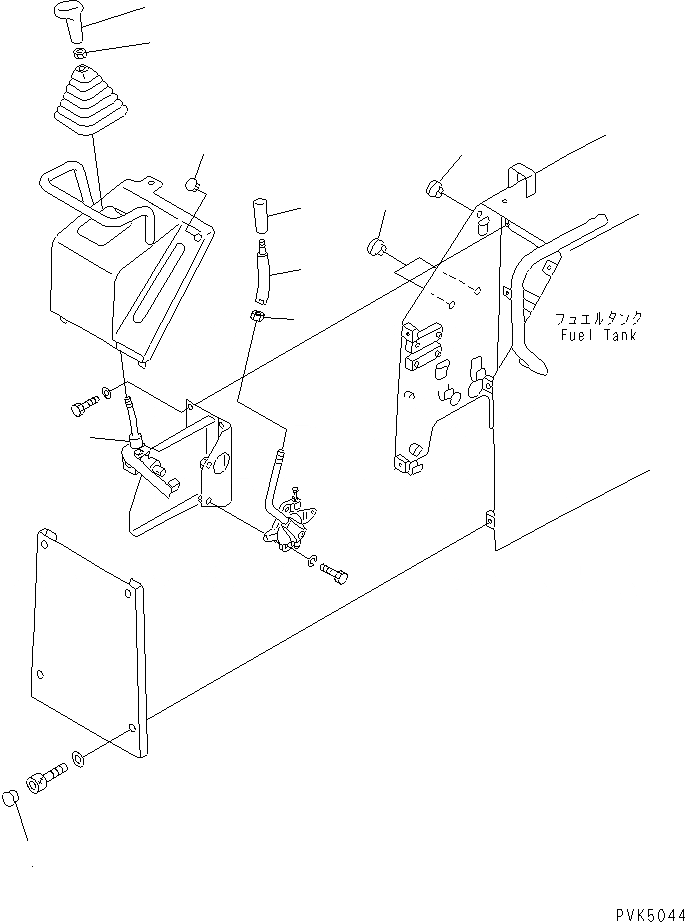 フュエルタンク
Fuel Tank

PVK5044