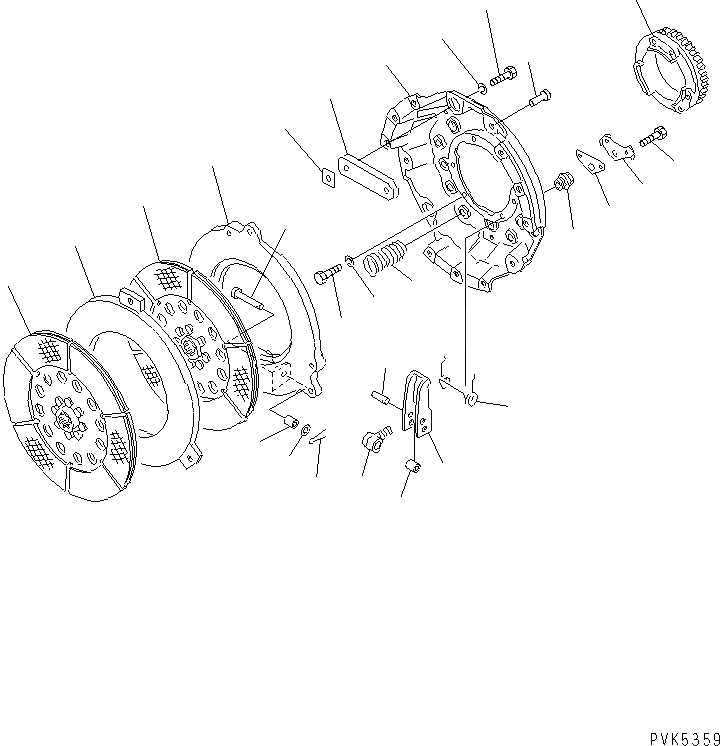 PVK5359