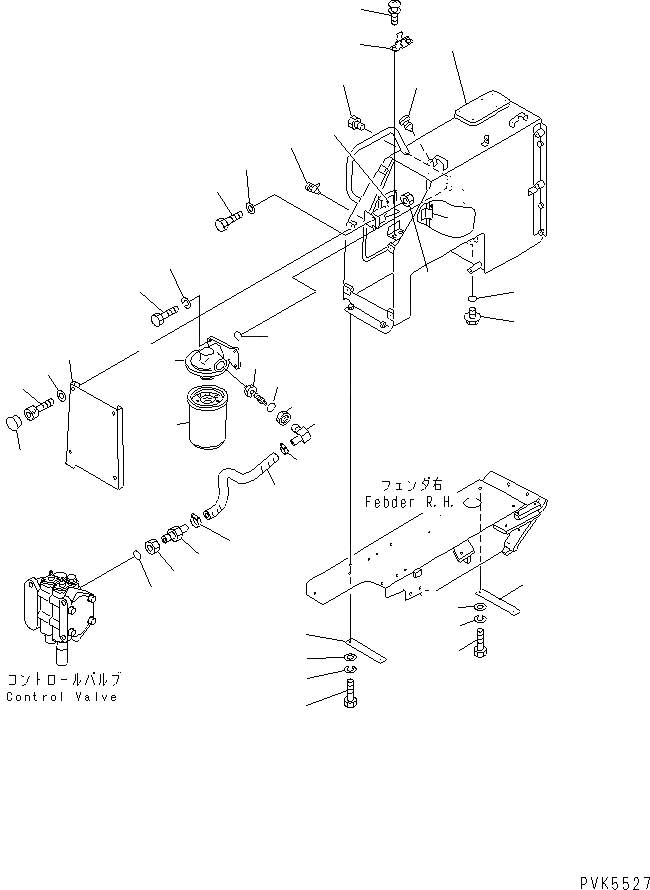 フェンダ右
Febder R.H.

コントロールバルブ
Control Valve

PVK5527