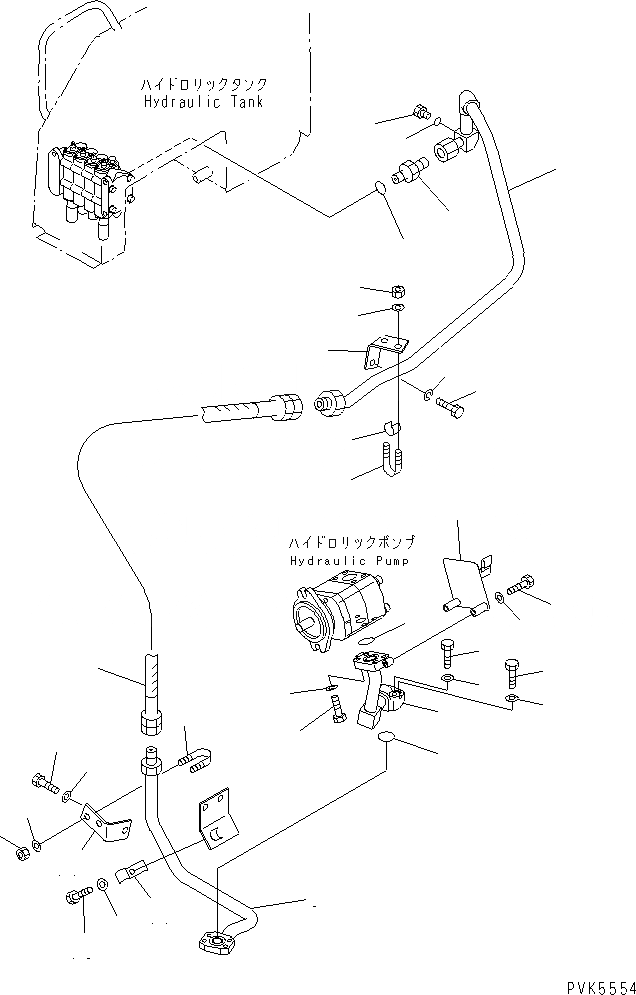 ハイドロリックタンク
Hydraulic Tank

ハイドロリックポンプ
Hydraulic Pump

PVK5554