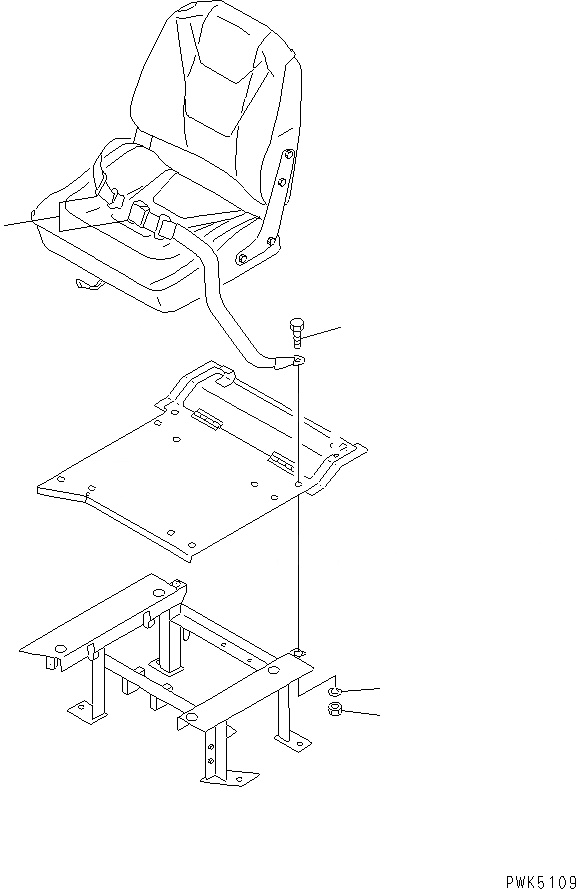 PWK5109