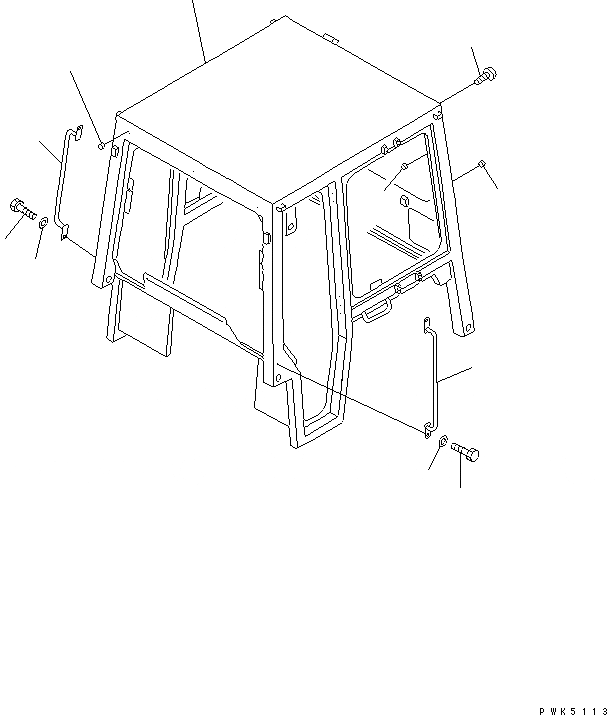 PWK5113