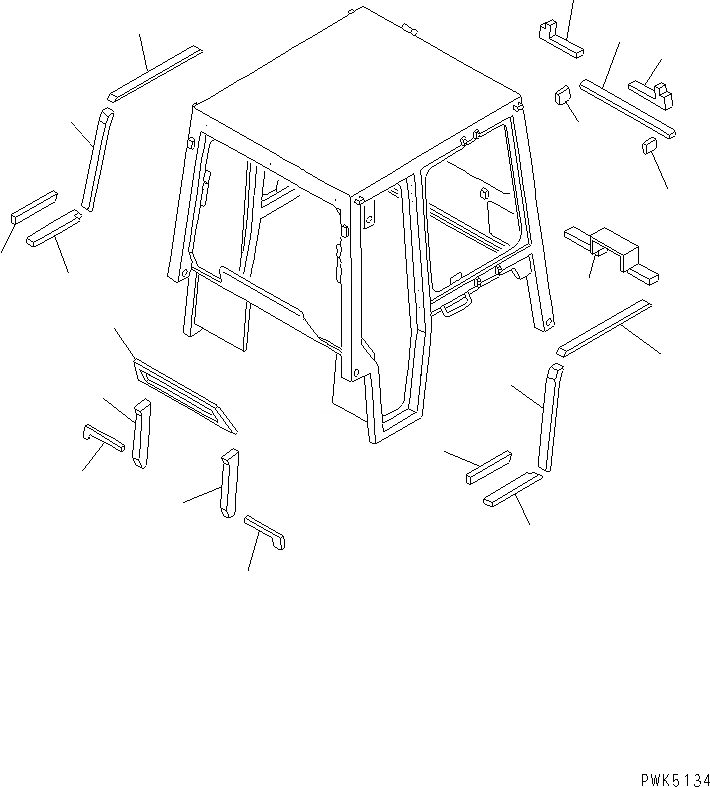 PWK5134