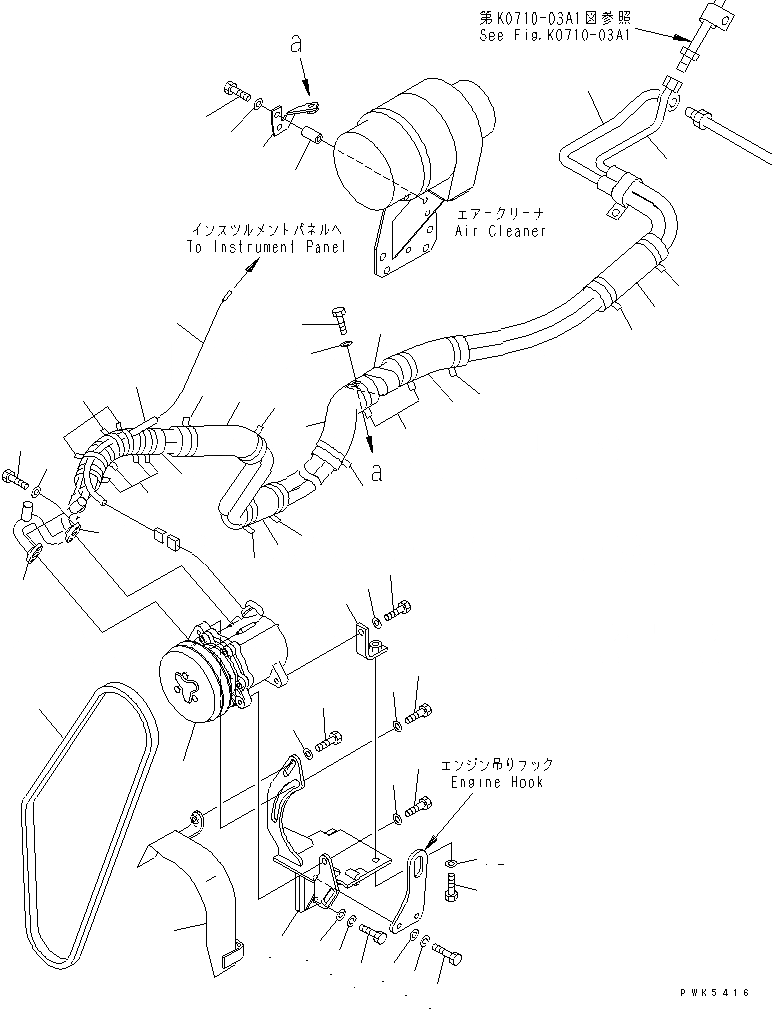 第K0710-03A1図参照
See Fig.K0710-03A1

a

エアークリーナ
Air Cleaner

インスツルメントパネルへ
To Instrument Panel

a

エンジン吊りフック
Engine Hook

PWK5416