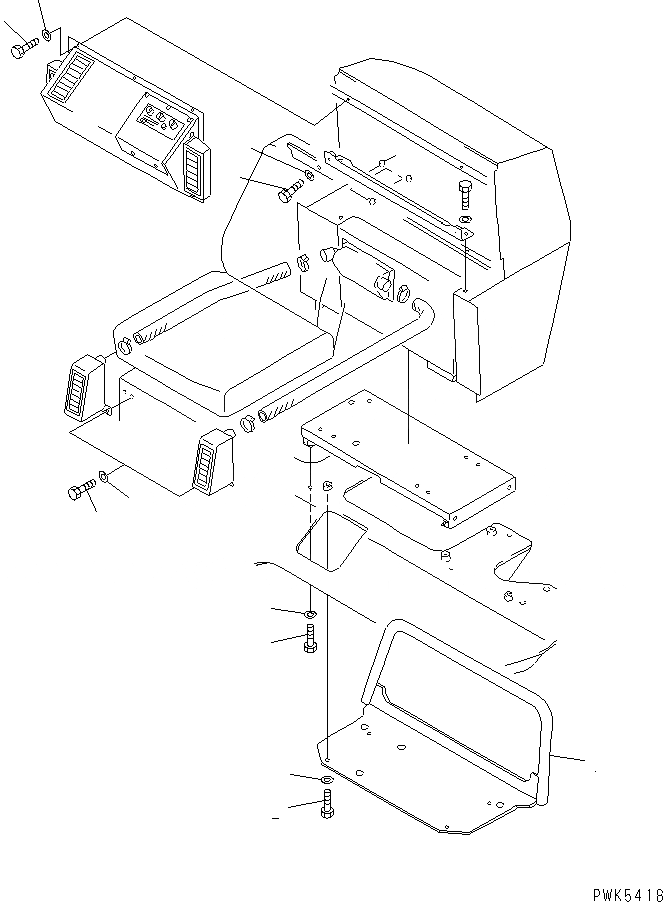 PWK5418