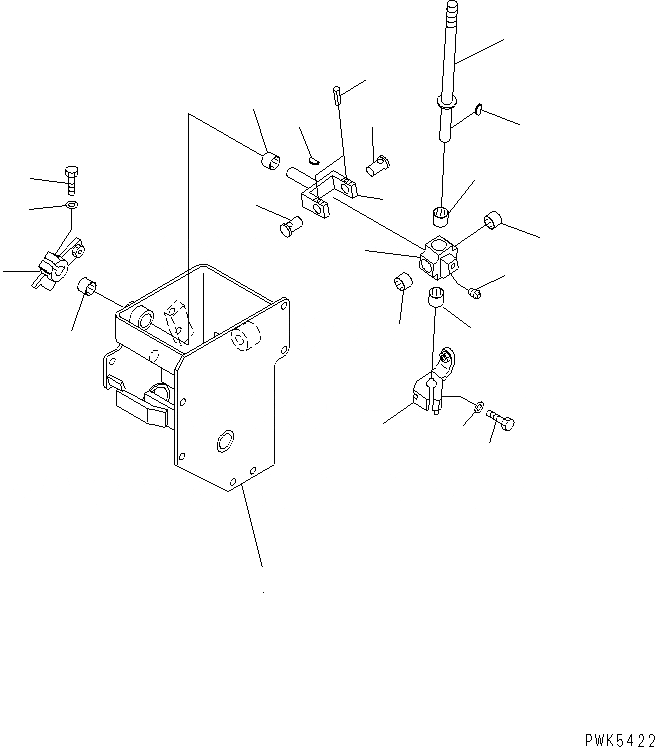 PWK5422