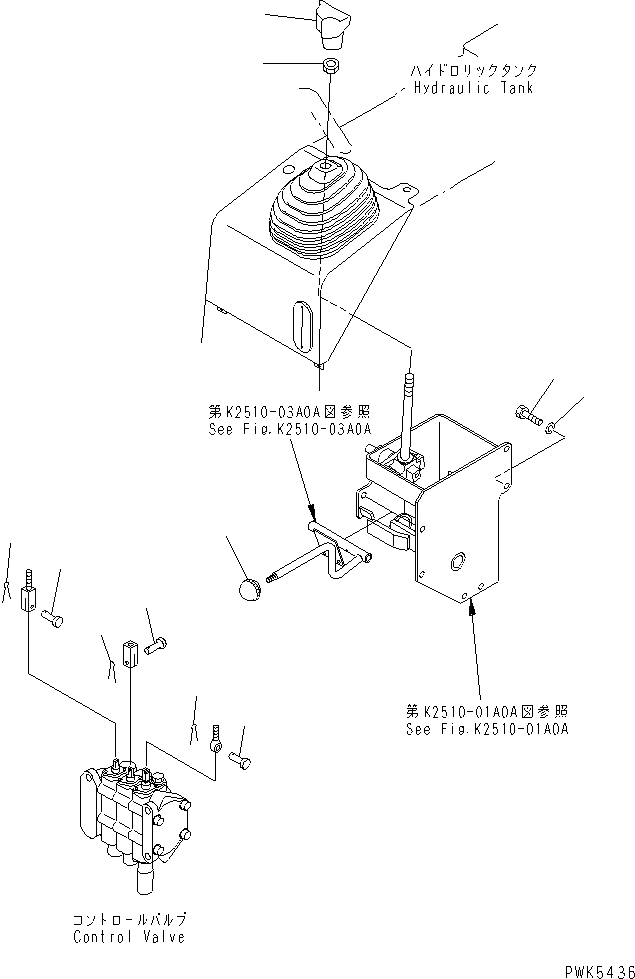 ハイドロリックタンク
Hydraulic Tank

第K2510-03A0A図参照
See Fig.K2510-03A0A

第K2510-01A0A図参照
See Fig.K2510-01A0A

コントロールバルブ
Control Valve

PWK5436