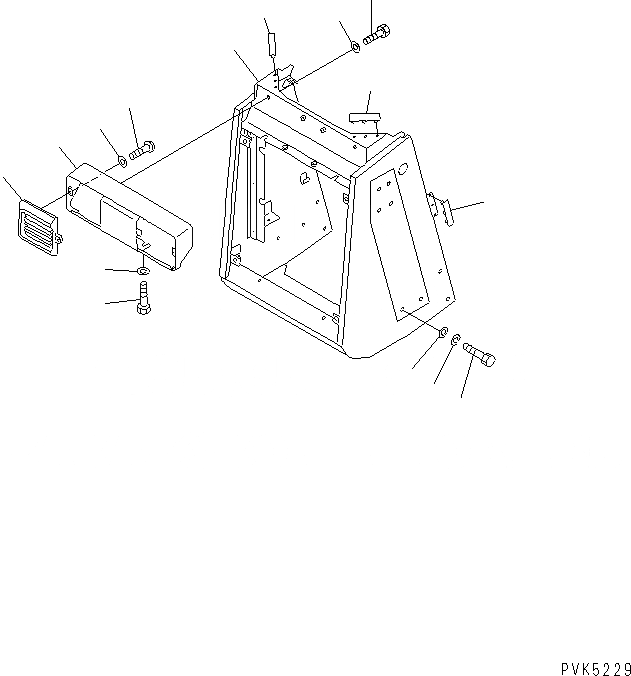 PVK5229