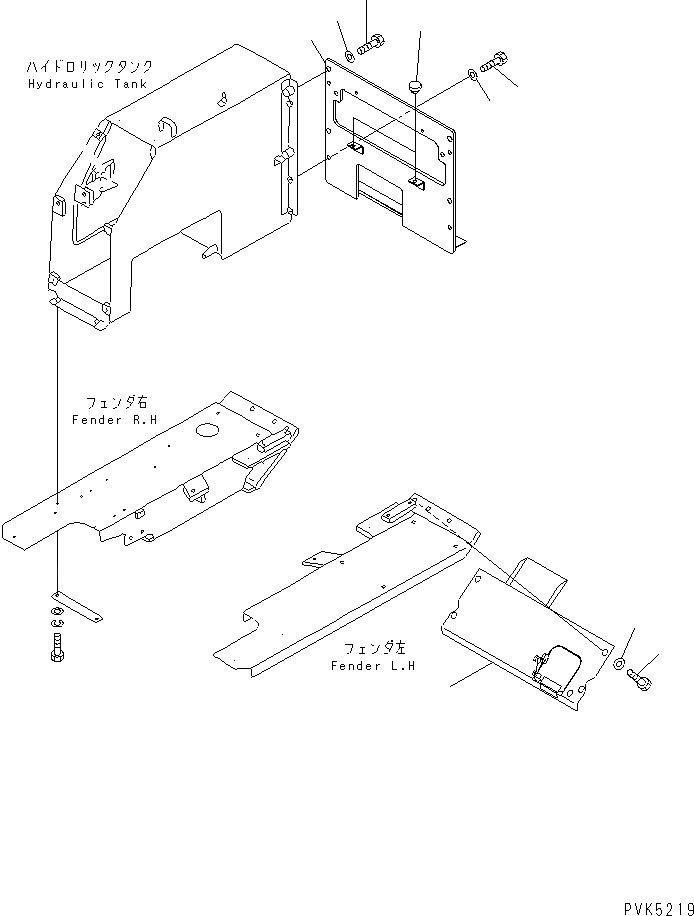 ハイドロリックタンク
Hydraulic Tank

フェンダ右
Fender R.H

フェンダ左
Fender L.H

PVK5219