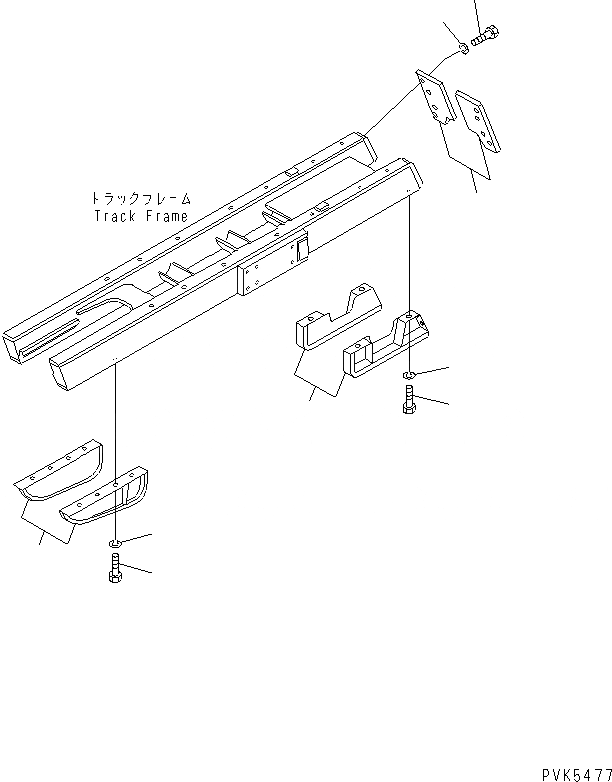 トラックフレーム
Track Frame

PVK5477