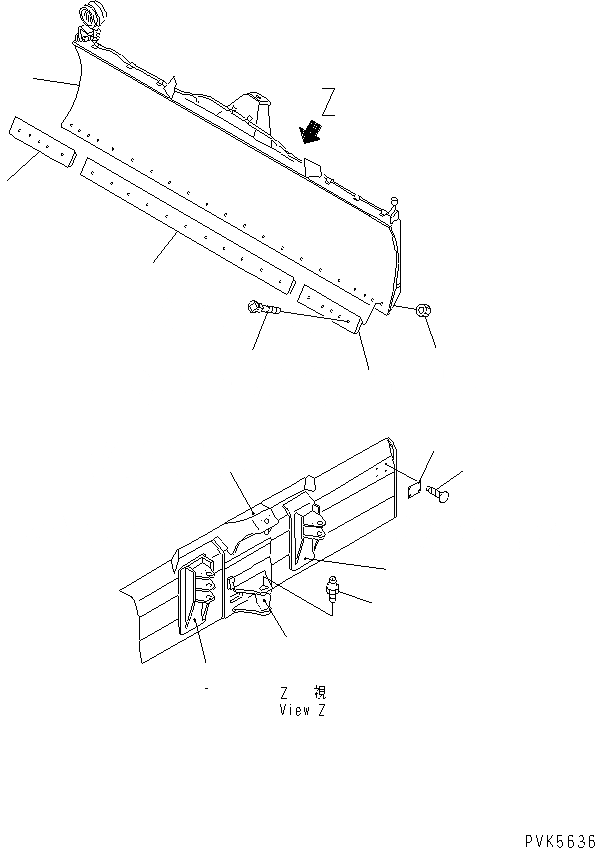 Z

Z 視
View Z

PVK5636