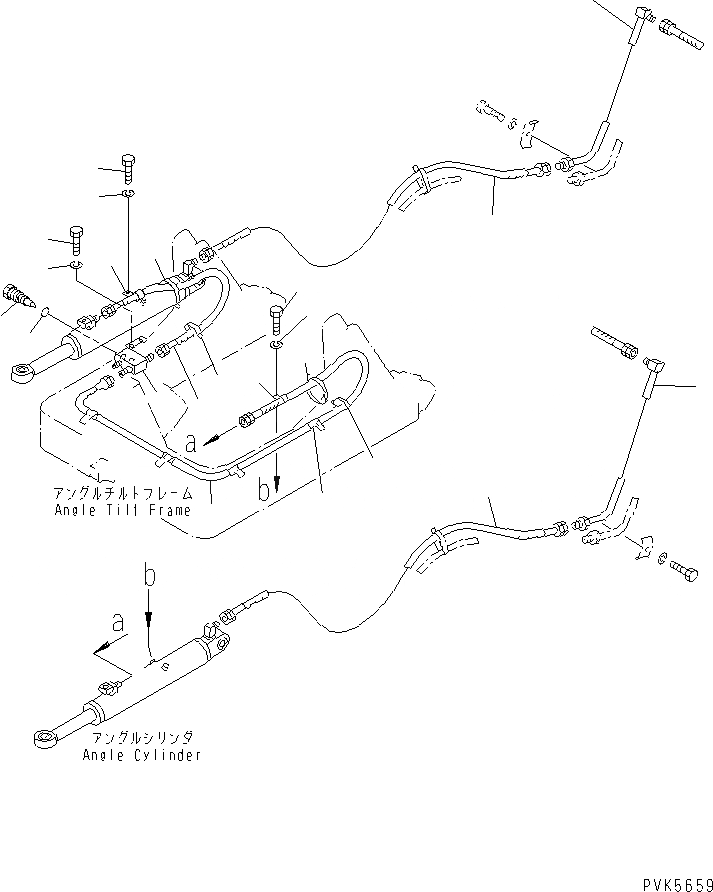 a
b
アングルチルトフレーム
Angle Tilt Frame
b
a
アングルシリンダ
Angle Cylinder
PVK5659