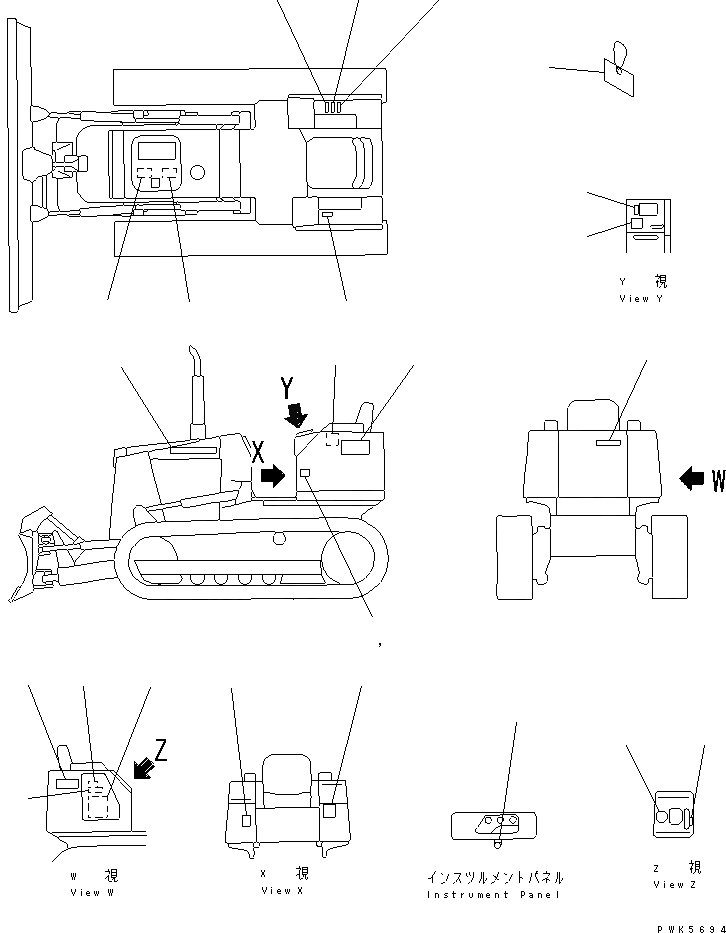 Y 視
View Y

Y

X

W

,

Z

W 視
View W

X 視
View X

インスツルメントパネル
Instrument Panel

Z 視
View Z

PWK5694