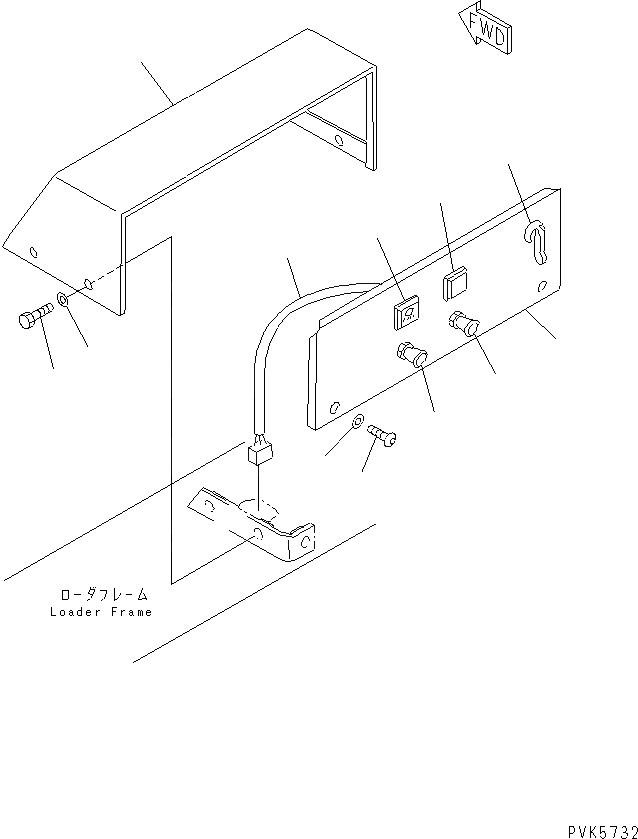 FWD

ローダフレーム
Loader Frame

PVK5732