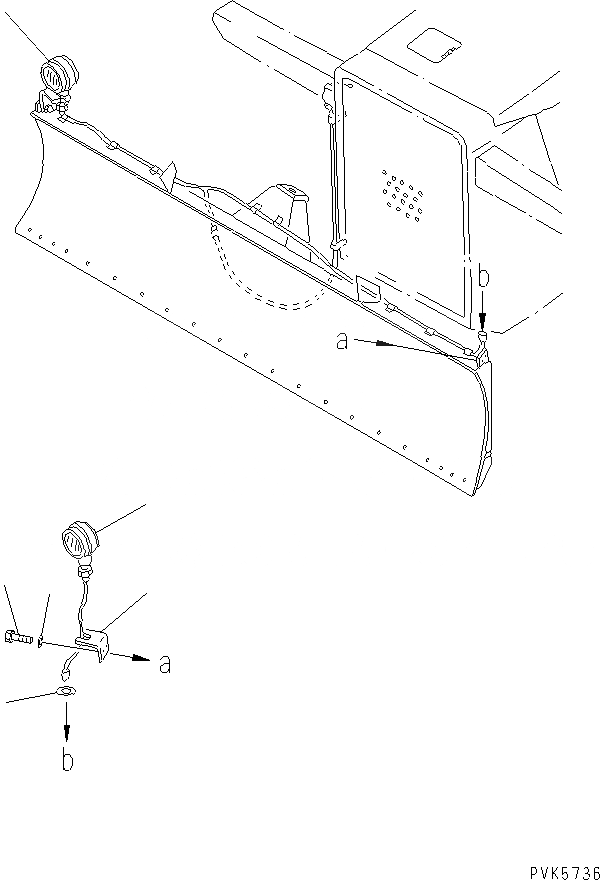 b
a
a
b
PVK5736