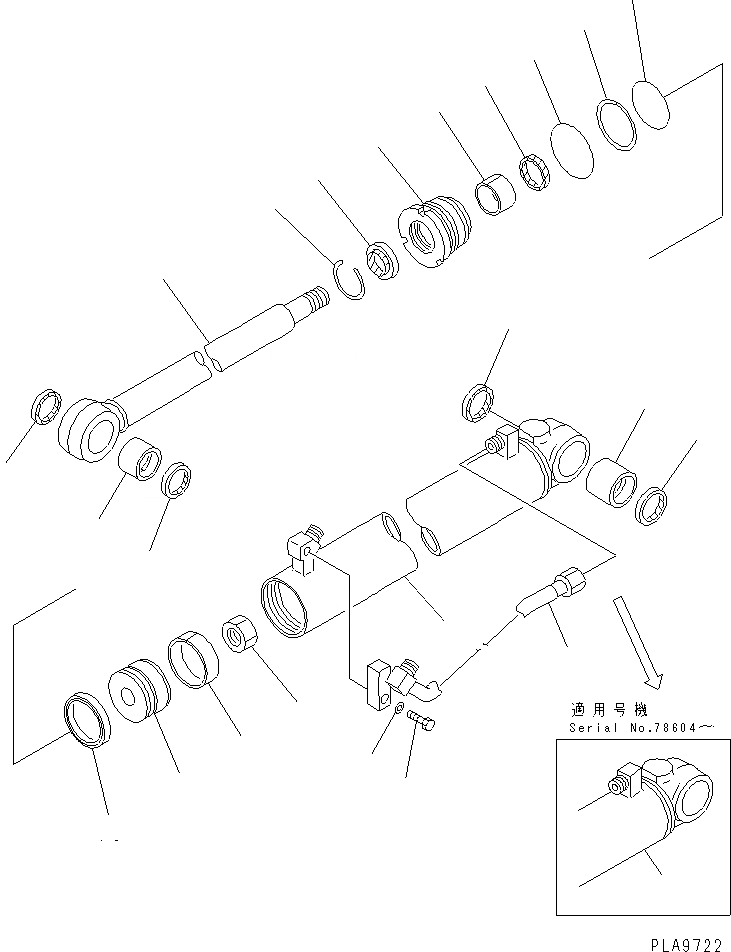 適用号機
Serial No.78604～

PLA9722