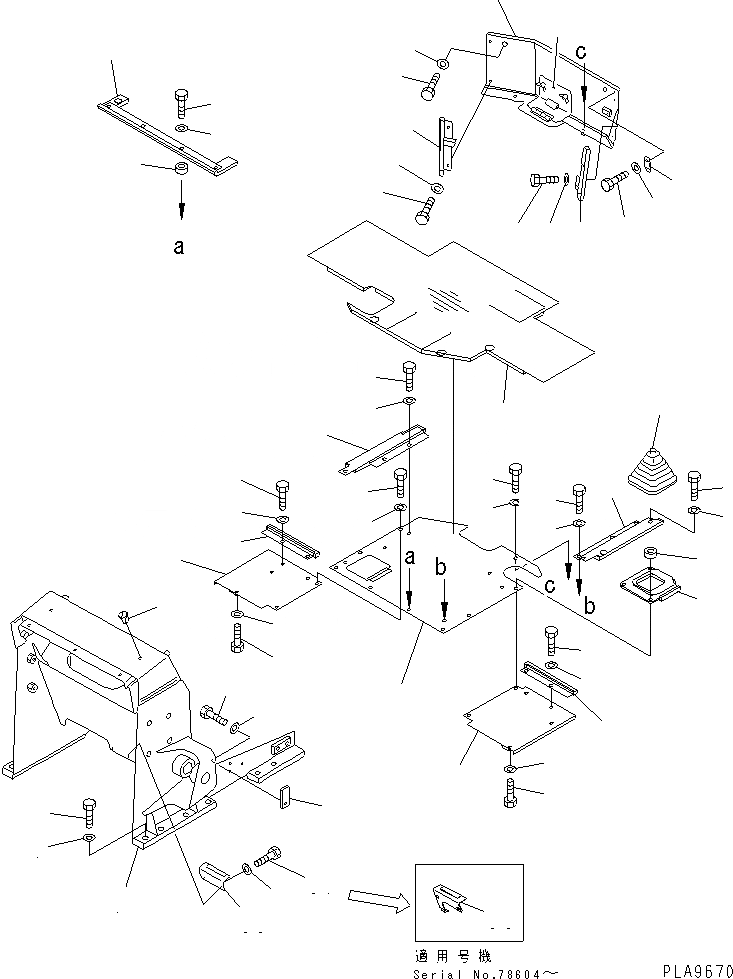 c

a

a

b

c

b

適用号機
Serial No.78604～

PLA9670